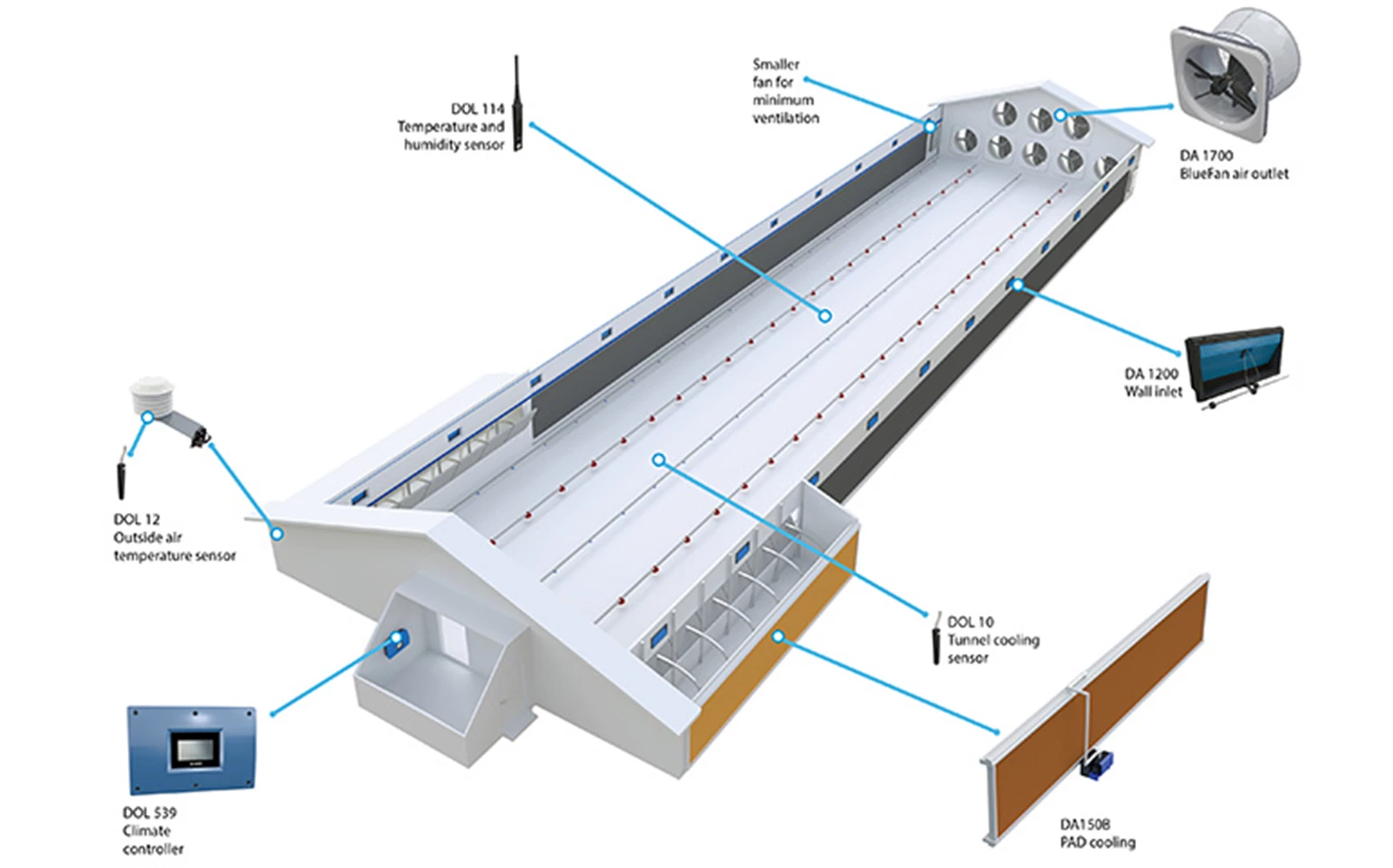 DOL 114
Temperature and humidity sensor

Smaller fan for minimum ventilation

DA 1700
BlueFan air outlet

DA 1200
Wall inlet

DOL 12
Outside air temperature sensor

DOL 10
Tunnel cooling sensor

DOL 539
Climate controller

DA150B
PAD cooling